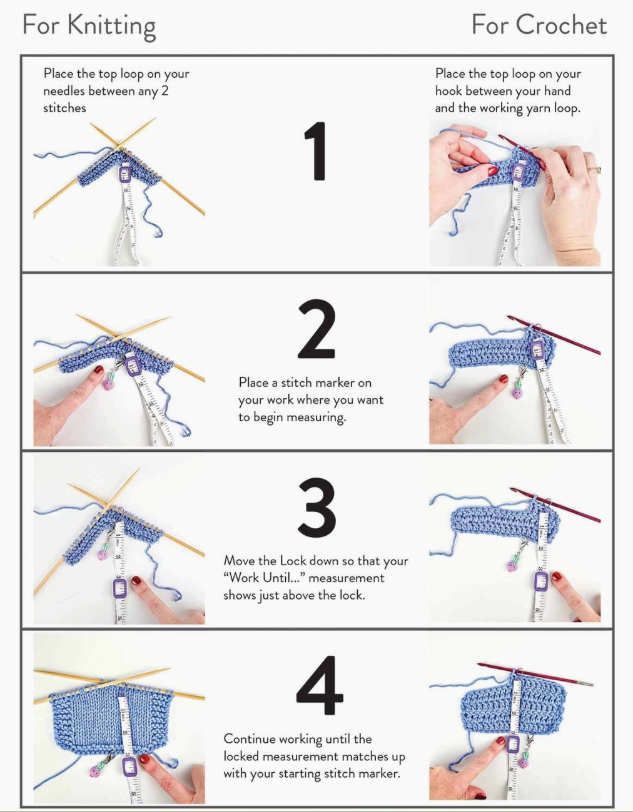 For Knitting

For Crochet

Place the top loop on your needles between any 2 stitches

1

Place the top loop on your hook between your hand and the working yarn loop.

2

Place a stitch marker on your work where you want to begin measuring.

3

Move the Lock down so that your "Work Until..." measurement shows just above the lock.

4

Continue working until the locked measurement matches up with your starting stitch marker.